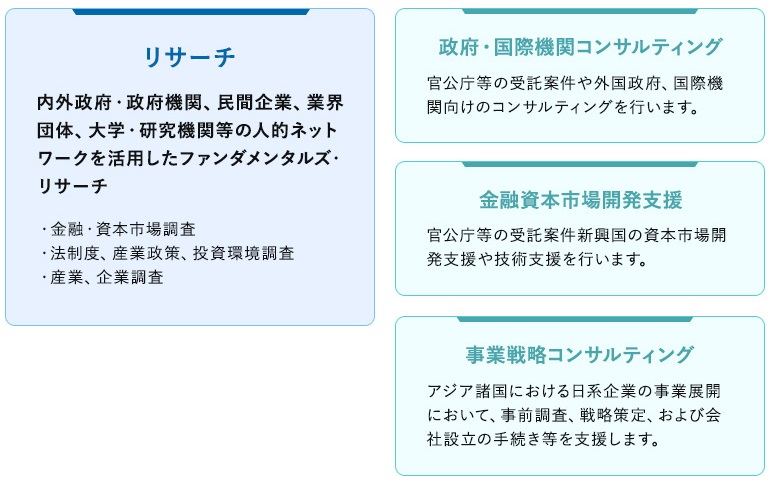 リサーチ

内外政府・政府機関、民間企業、業界団体、大学・研究機関等の人的ネットワークを活用したファンダメンタルズ・リサーチ

・金融・資本市場調査
・法制度、産業政策、投資環境調査
・産業、企業調査

政府・国際機関コンサルティング

官公庁等の受託案件や外国政府、国際機関向けのコンサルティングを行います。

金融資本市場開発支援

官公庁等の受託案件新興国の資本市場開発支援や技術支援を行います。

事業戦略コンサルティング

アジア諸国における日系企業の事業展開において、事前調査、戦略策定、および会社設立の手続き等を支援します。